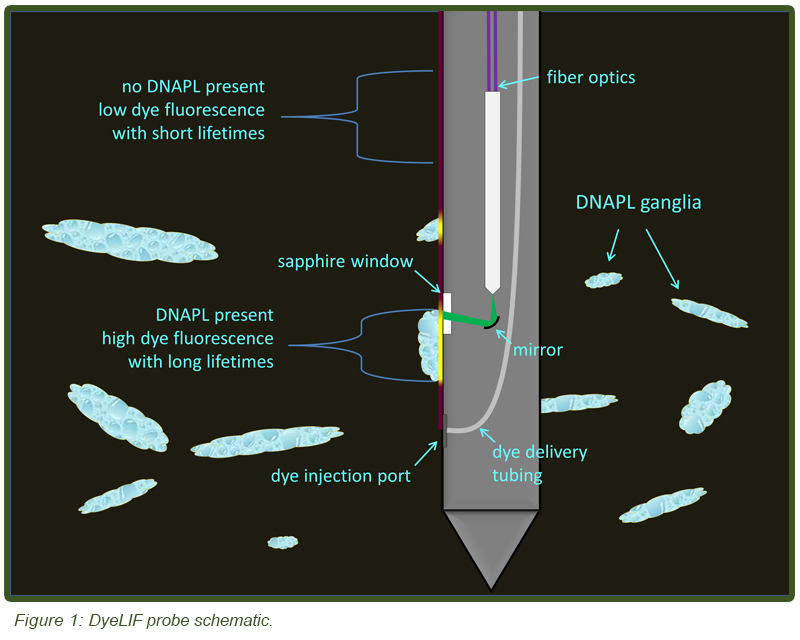 no DNAPL present
low dye fluorescence
with short lifetimes

fiber optics

DNAPL ganglia

sapphire window

DNAPL present
high dye fluorescence
with long lifetimes

mirror

dye delivery
tubing

dye injection port

Figure 1: DyeLIF probe schematic.